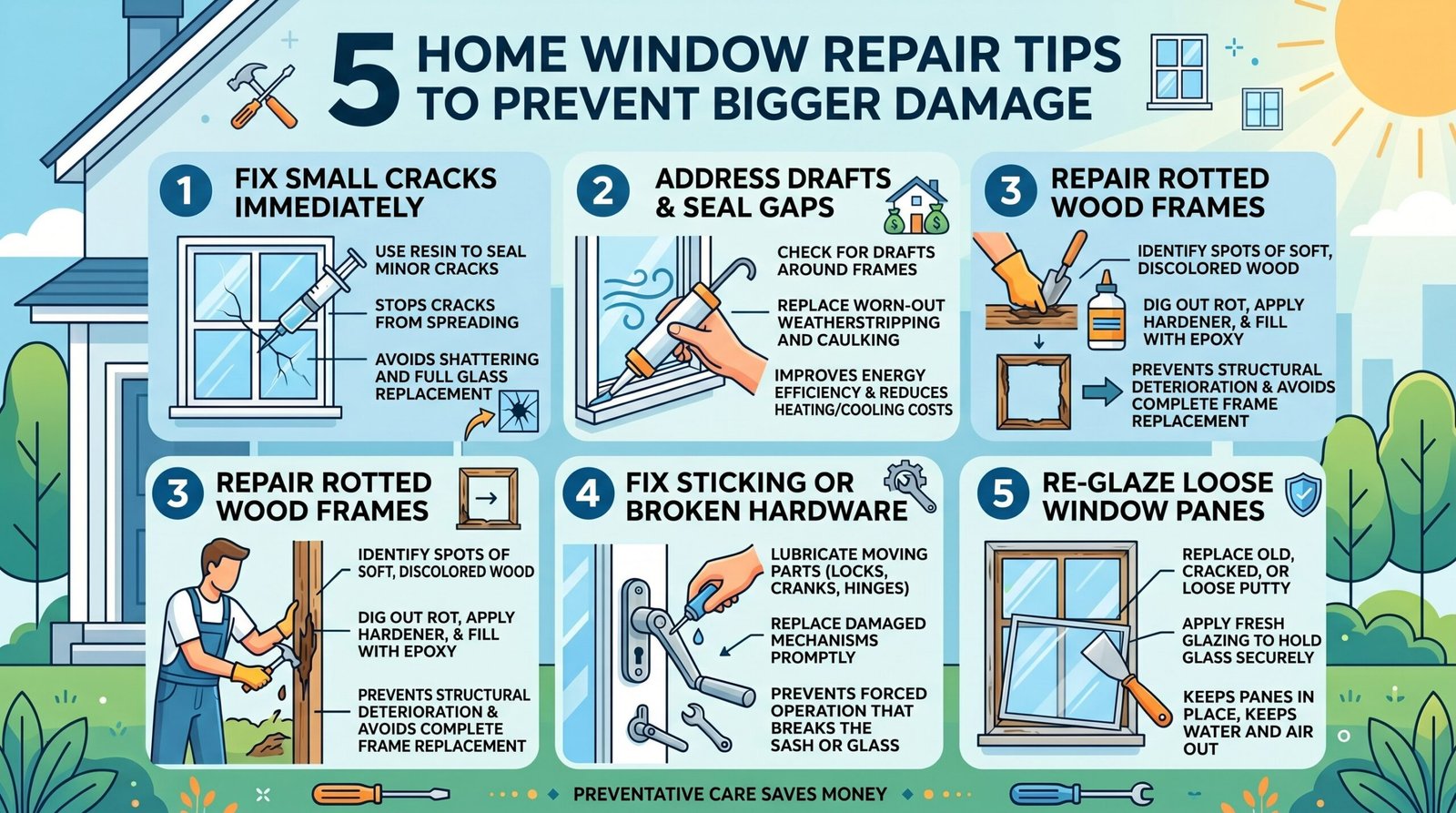 5 HOME WINDOW REPAIR TIPS TO PREVENT BIGGER DAMAGE

1 FIX SMALL CRACKS IMMEDIATELY

USE RESIN TO SEAL MINOR CRACKS

STOPS CRACKS FROM SPREADING

AVOIDS SHATTERING AND FULL GLASS REPLACEMENT

2 ADDRESS DRAFTS & SEAL GAPS

CHECK FOR DRAFTS AROUND FRAMES

REPLACE WORN-OUT WEATHERSTRIPPING AND CAULKING

IMPROVES ENERGY EFFICIENCY & REDUCES HEATING/COOLING COSTS

3 REPAIR ROTTED WOOD FRAMES

IDENTIFY SPOTS OF SOFT, DISCOLORED WOOD

DIG OUT ROT, APPLY HARDENER, & FILL WITH EPOXY

PREVENTS STRUCTURAL DETERIORATION & AVOIDS COMPLETE FRAME REPLACEMENT

3 REPAIR ROTTED WOOD FRAMES

IDENTIFY SPOTS OF SOFT, DISCOLORED WOOD

DIG OUT ROT, APPLY HARDENER, & FILL WITH EPOXY

PREVENTS STRUCTURAL DETERIORATION & AVOIDS COMPLETE FRAME REPLACEMENT

4 FIX STICKING OR BROKEN HARDWARE

LUBRICATE MOVING PARTS (LOCKS, CRANKS, HINGES)

REPLACE DAMAGED MECHANISMS PROMPTLY

PREVENTS FORCED OPERATION THAT BREAKS THE SASH OR GLASS

5 RE-GLAZE LOOSE WINDOW PANES

REPLACE OLD, CRACKED, OR LOOSE PUTTY

APPLY FRESH GLAZING TO HOLD GLASS SECURELY

KEEPS PANES IN PLACE, KEEPS WATER AND AIR OUT

PREVENTATIVE CARE SAVES MONEY